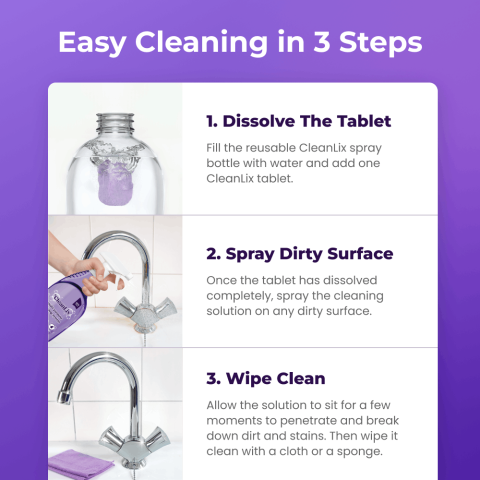 Easy Cleaning in 3 Steps

1. Dissolve The Tablet

Fill the reusable CleanLix spray bottle with water and add one CleanLix tablet.

CleanLix

2. Spray Dirty Surface

Once the tablet has dissolved completely, spray the cleaning solution on any dirty surface.

3. Wipe Clean

Allow the solution to sit for a few moments to penetrate and break down dirt and stains. Then wipe it clean with a cloth or a sponge.